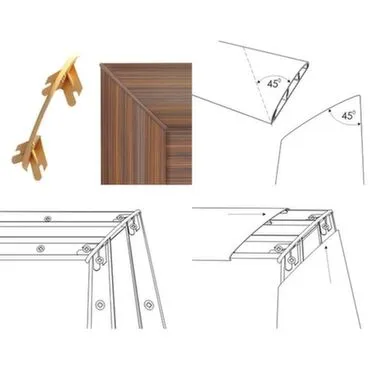 $45^0$
$45^0$